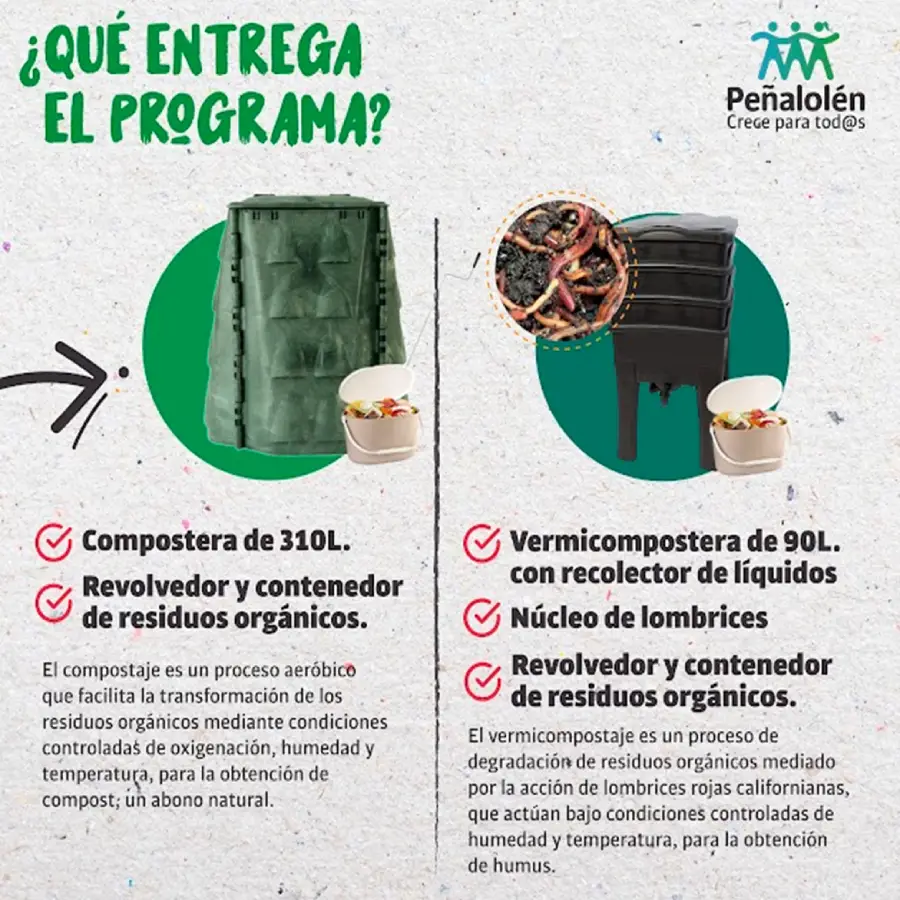 ¿QUÉ ENTREGA EL PROGRAMA?

Peñalolén
Crece para tod@s

Compostera de 310L.

Revolvedor y contenedor de residuos orgánicos.

El compostaje es un proceso aeróbico que facilita la transformación de los residuos orgánicos mediante condiciones controladas de oxigenación, humedad y temperatura, para la obtención de compost; un abono natural.

Vermicompostera de 90L. con recolector de líquidos

Núcleo de lombrices

Revolvedor y contenedor de residuos orgánicos.

El vermicompostaje es un proceso de degradación de residuos orgánicos mediado por la acción de lombrices rojas californianas, que actúan bajo condiciones controladas de humedad y temperatura, para la obtención de humus.